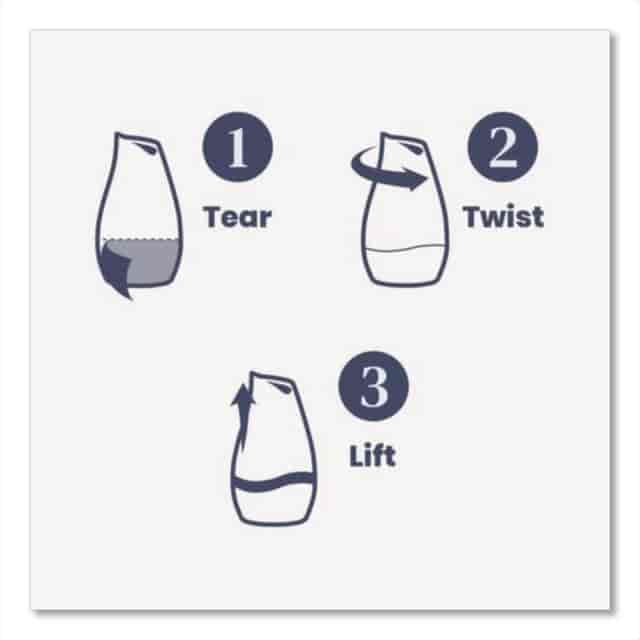 1
Tear

2
Twist

3
Lift