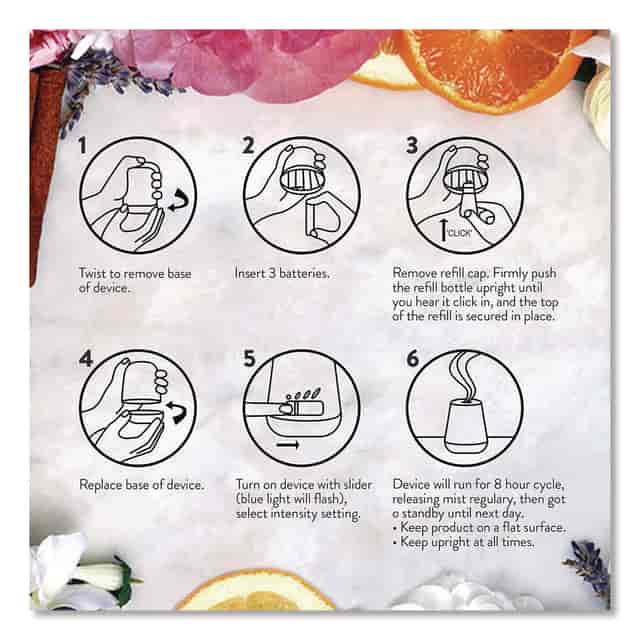 1

Twist to remove base of device.

2

Insert 3 batteries.

3

"CLICK"

Remove refill cap. Firmly push the refill bottle upright until you hear it click in, and the top of the refill is secured in place.

4

Replace base of device.

5

Turn on device with slider (blue light will flash), select intensity setting.

6

Device will run for 8 hour cycle, releasing mist regulary, then got o standby until next day.
• Keep product on a flat surface.
• Keep upright at all times.