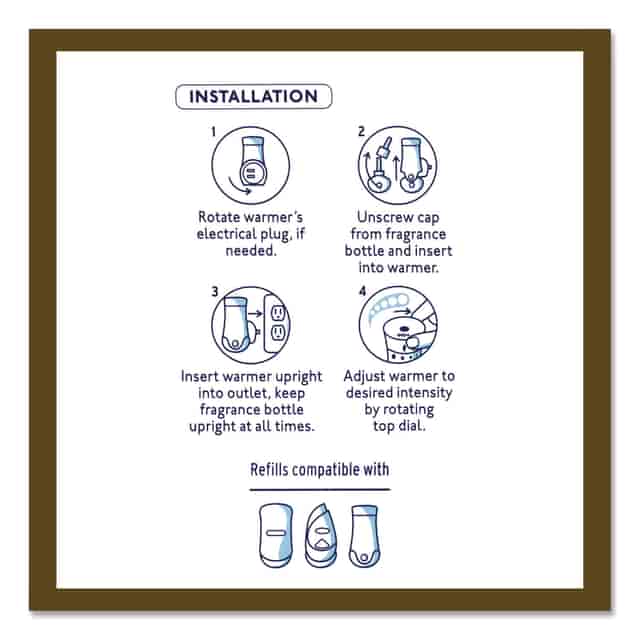 INSTALLATION

1

Rotate warmer's electrical plug, if needed.

2

Unscrew cap from fragrance bottle and insert into warmer.

3

Insert warmer upright into outlet, keep fragrance bottle upright at all times.

4

Adjust warmer to desired intensity by rotating top dial.

Refills compatible with