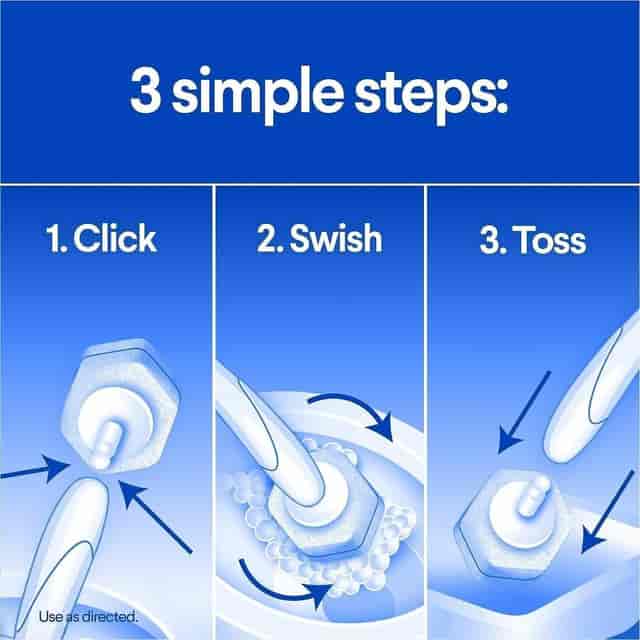 3 simple steps:

1. Click

2. Swish

3. Toss

Use as directed.