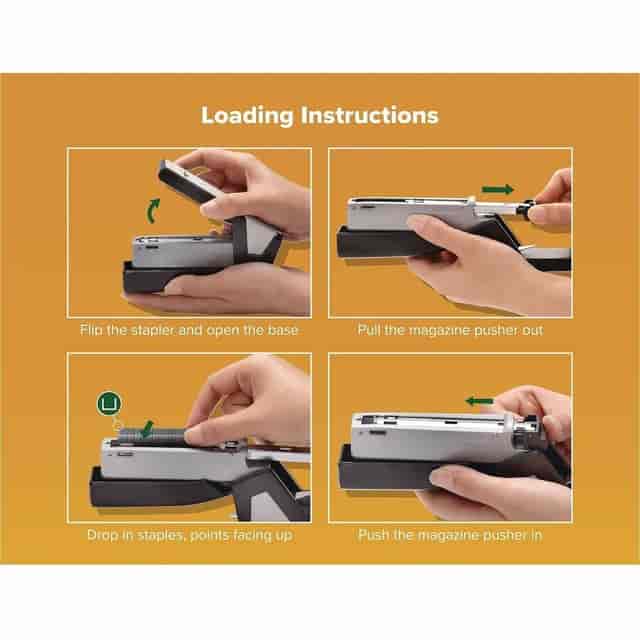 Loading Instructions

Flip the stapler and open the base

Pull the magazine pusher out

Drop in staples, points facing up

Push the magazine pusher in